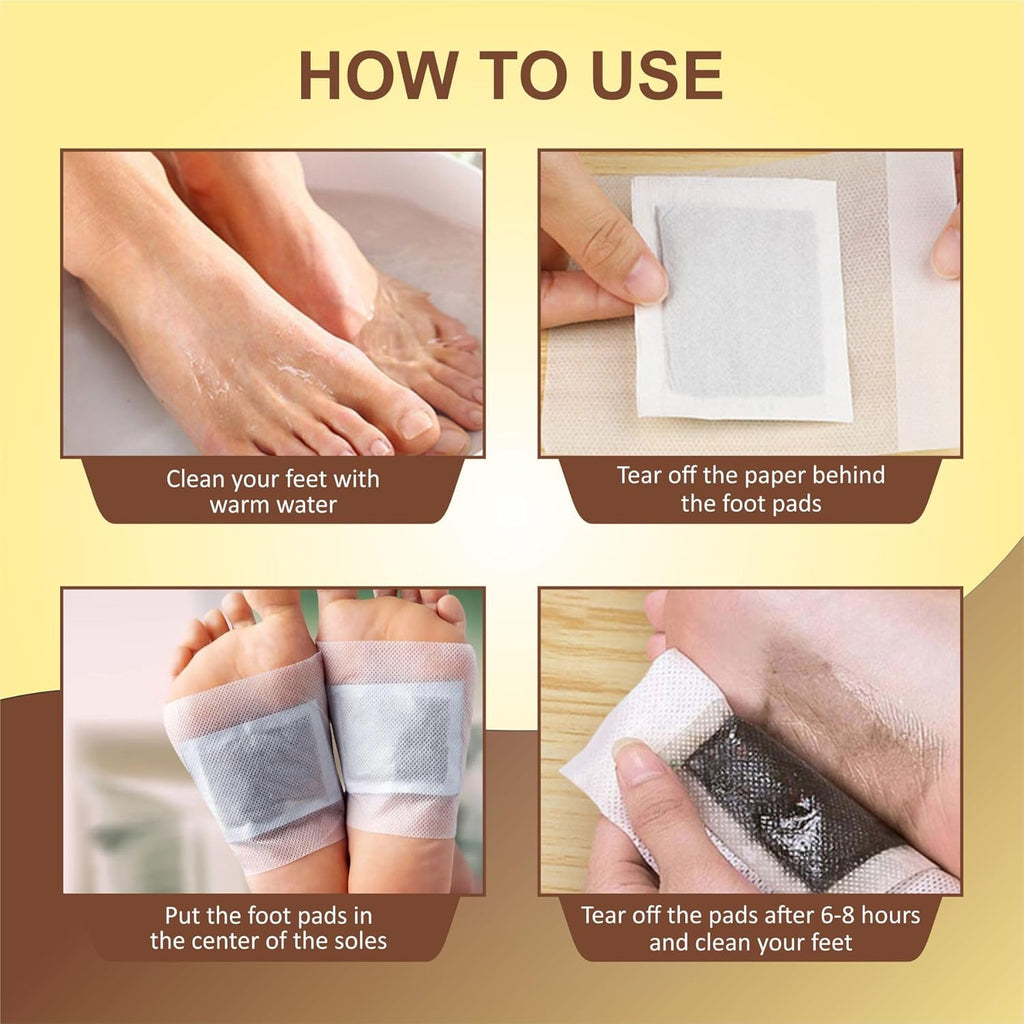 HOW TO USE

Clean your feet with warm water

Tear off the paper behind the foot pads

Put the foot pads in the center of the soles

Tear off the pads after 6-8 hours and clean your feet